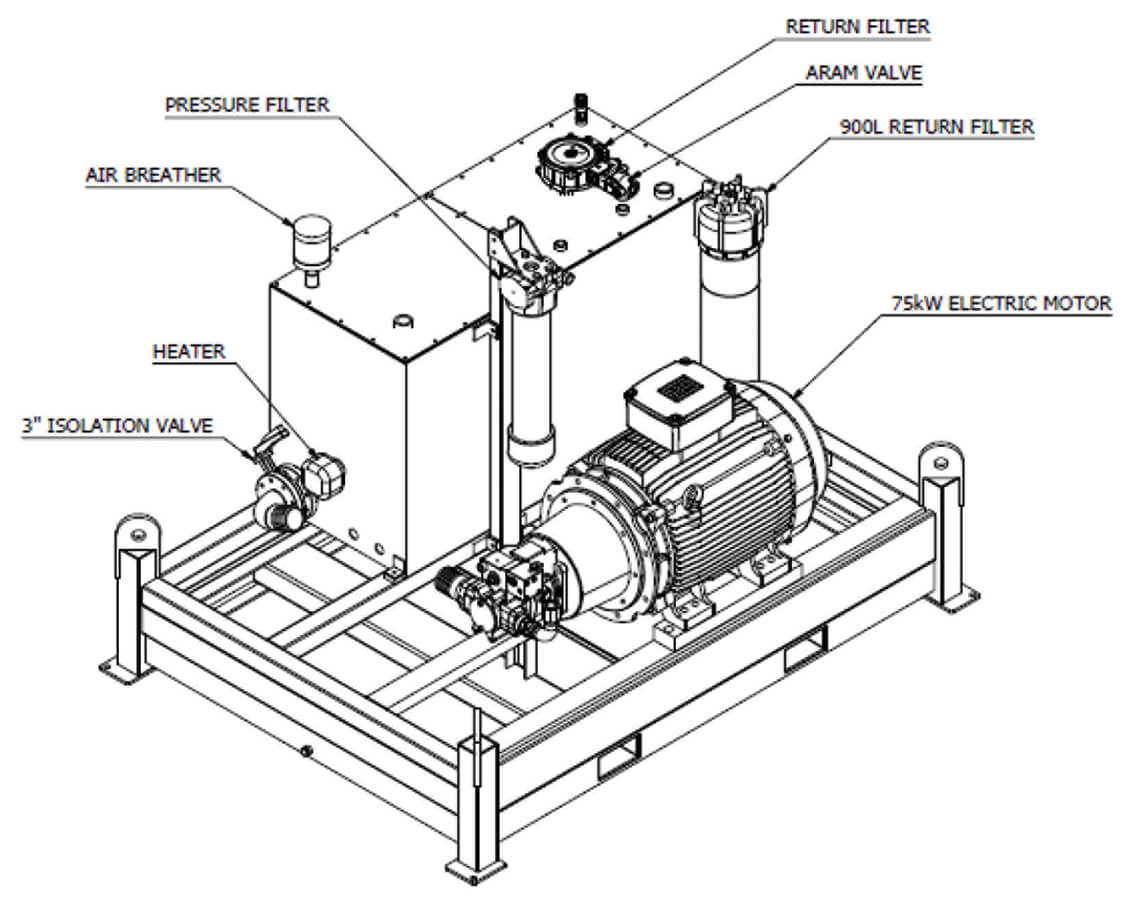 RETURN FILTER
ARAM VALVE
PRESSURE FILTER
900L RETURN FILTER
AIR BREATHER
75kW ELECTRIC MOTOR
HEATER
3" ISOLATION VALVE